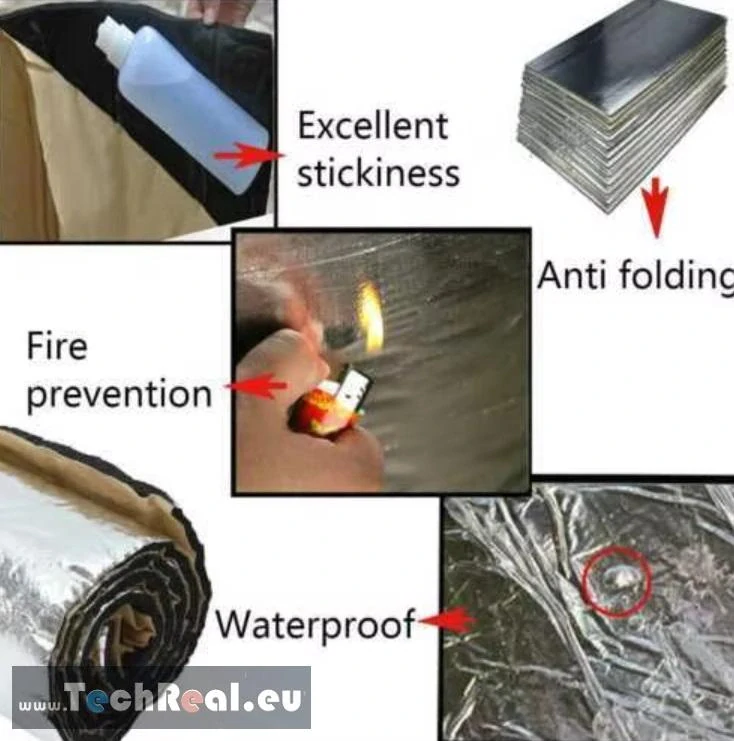 Excellent stickiness

Anti folding

Fire prevention

Waterproof

www.TechReal.eu