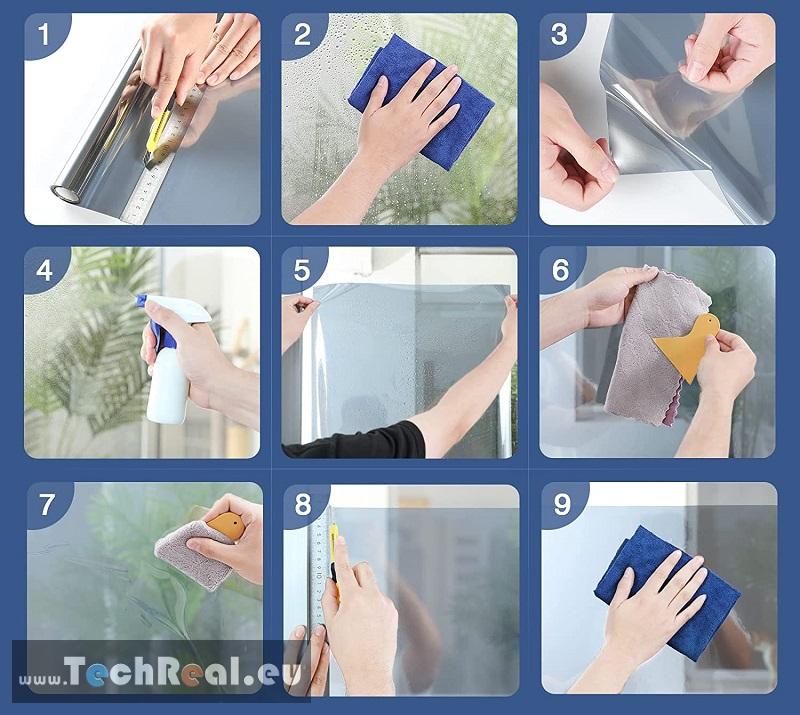 1
2
3
4
5
6
7
8
9
www.TechReal.eu